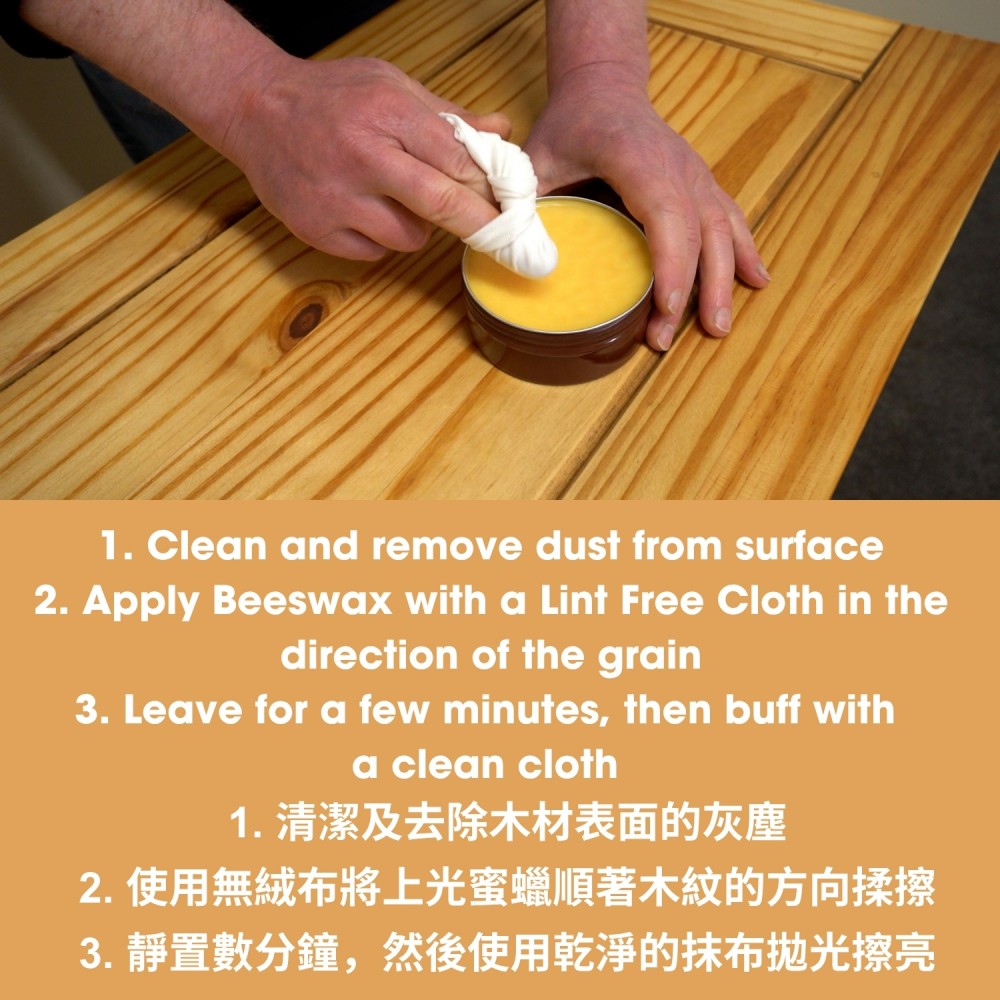 1. Clean and remove dust from surface
2. Apply Beeswax with a Lint Free Cloth in the direction of the grain
3. Leave for a few minutes, then buff with a clean cloth
1. 清潔及去除木材表面的灰塵
2. 使用無絨布將上光蜜蠟順著木紋的方向揉擦
3. 靜置數分鐘，然後使用乾淨的抹布拋光擦亮