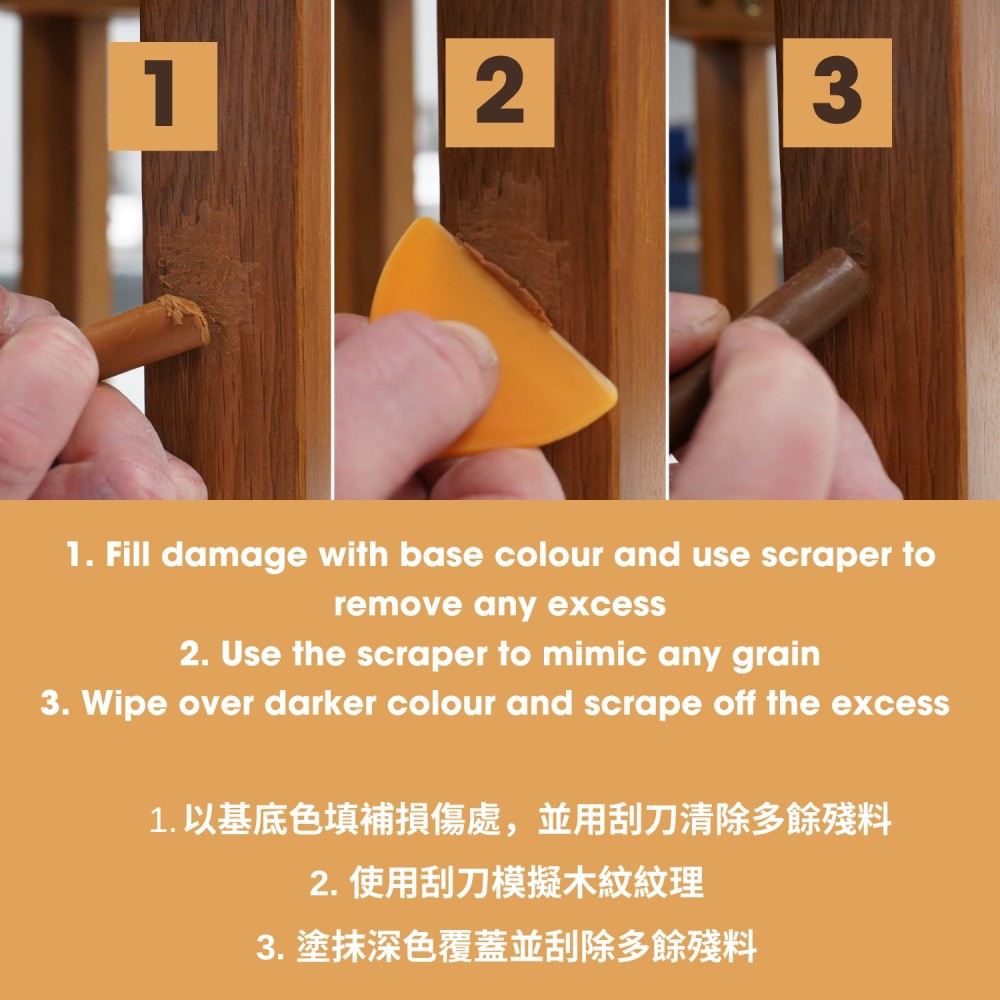 1

2

3

1. Fill damage with base colour and use scraper to remove any excess
2. Use the scraper to mimic any grain
3. Wipe over darker colour and scrape off the excess

1. 以基底色填補損傷處，並用刮刀清除多餘殘料
2. 使用刮刀模擬木紋紋理
3. 塗抹深色覆蓋並刮除多餘殘料