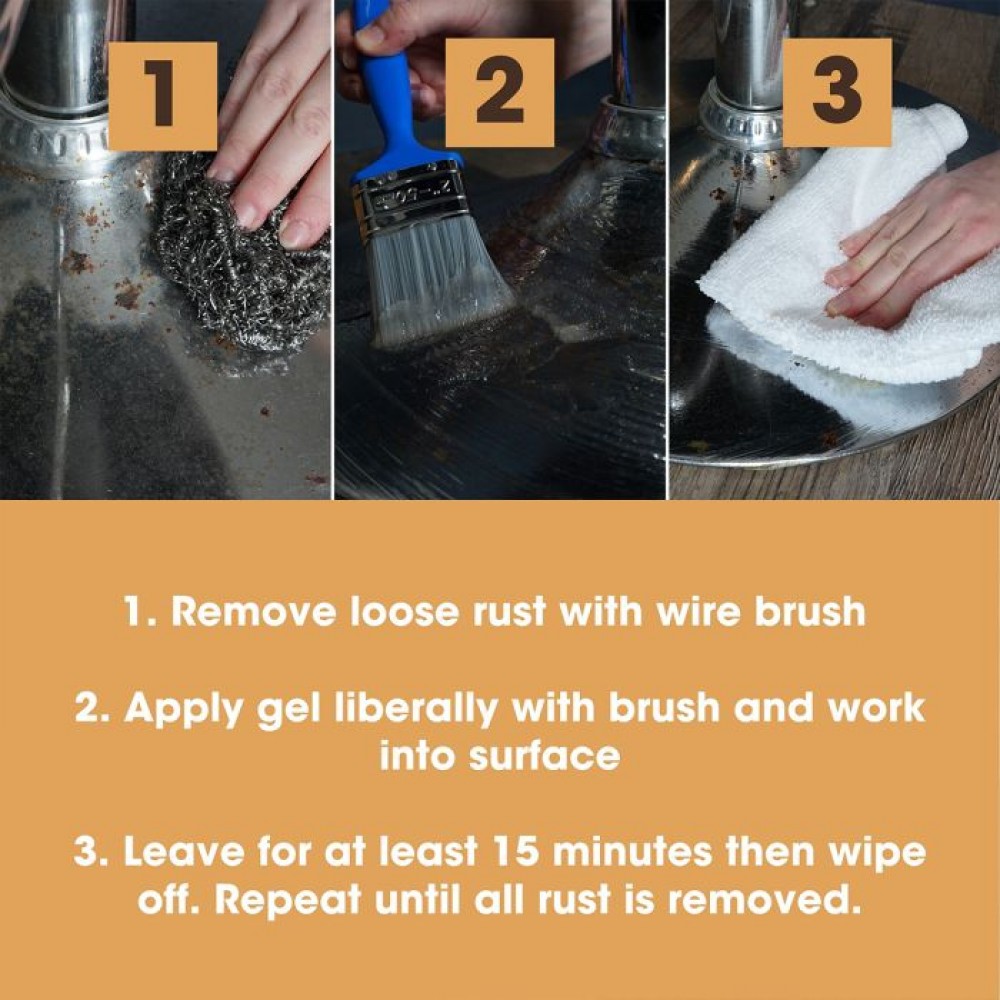 1

2

3

1. Remove loose rust with wire brush

2. Apply gel liberally with brush and work into surface

3. Leave for at least 15 minutes then wipe off. Repeat until all rust is removed.