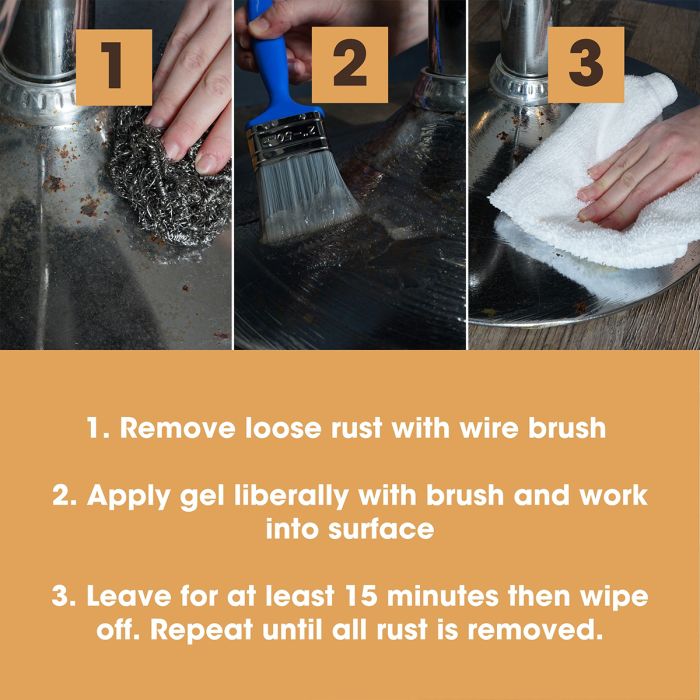 1

2

3

1. Remove loose rust with wire brush

2. Apply gel liberally with brush and work into surface

3. Leave for at least 15 minutes then wipe off. Repeat until all rust is removed.